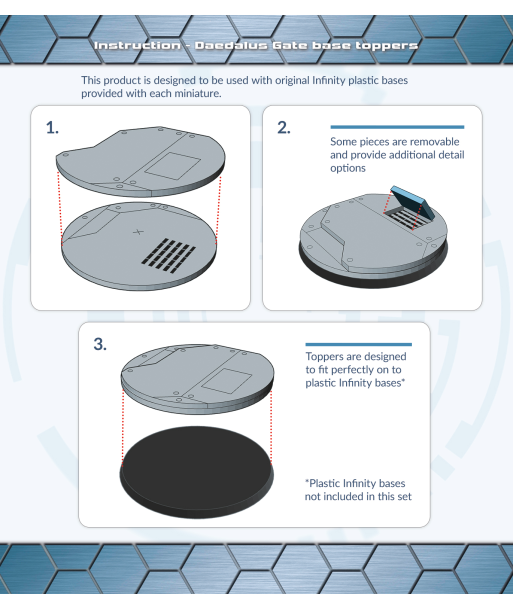 Instruction - Daedalus Gate base toppers

This product is designed to be used with original Infinity plastic bases provided with each miniature.

1.

2.

Some pieces are removable and provide additional detail options

3.

Toppers are designed to fit perfectly on to plastic Infinity bases*

*Plastic Infinity bases not included in this set