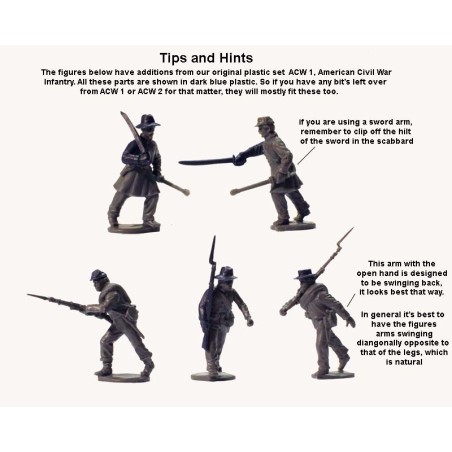 Tips and Hints

The figures below have additions from our original plastic set ACW 1, American Civil War Infantry. All these parts are shown in dark blue plastic. So if you have any bit's left over from ACW 1 or ACW 2 for that matter, they will mostly fit these too.

If you are using a sword arm, remember to clip off the hilt of the sword in the scabbard

This arm with the open hand is designed to be swinging back, it looks best that way.

In general it's best to have the figures arms swinging diangonally opposite to that of the legs, which is natural